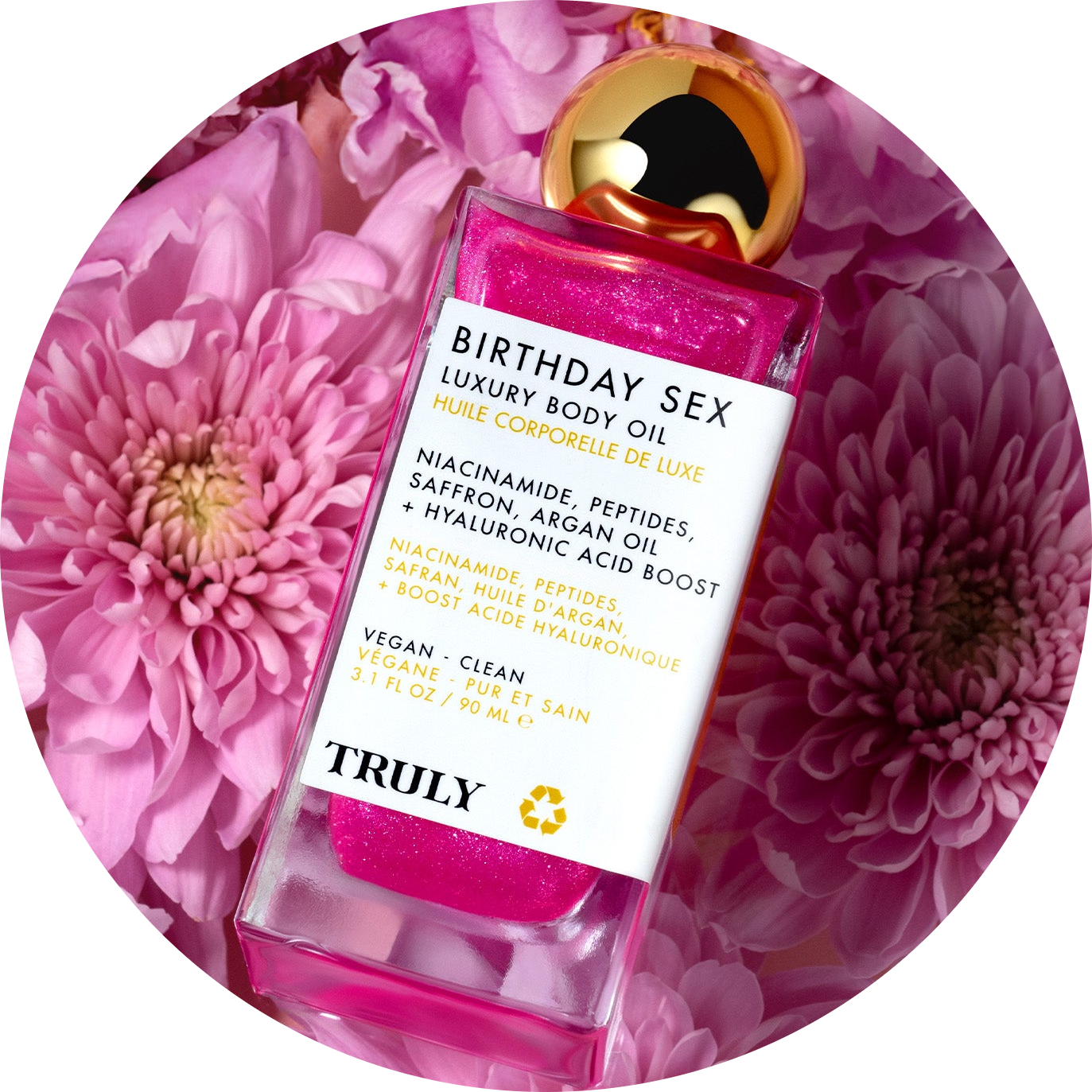 BIRTHDAY SEX
LUXURY BODY OIL
HUILE CORPORELLE DE LUXE

NIACINAMIDE, PEPTIDES, SAFFRON, ARGAN OIL + HYALURONIC ACID BOOST

NIACINAMIDE, PEPTIDES, SAFRAN, HUILE D'ARGAN, + BOOST ACIDE HYALURONIQUE

VEGAN - CLEAN
VÉGANE - PUR ET SAIN
3.1 FL OZ / 90 ML ℮

TRULY