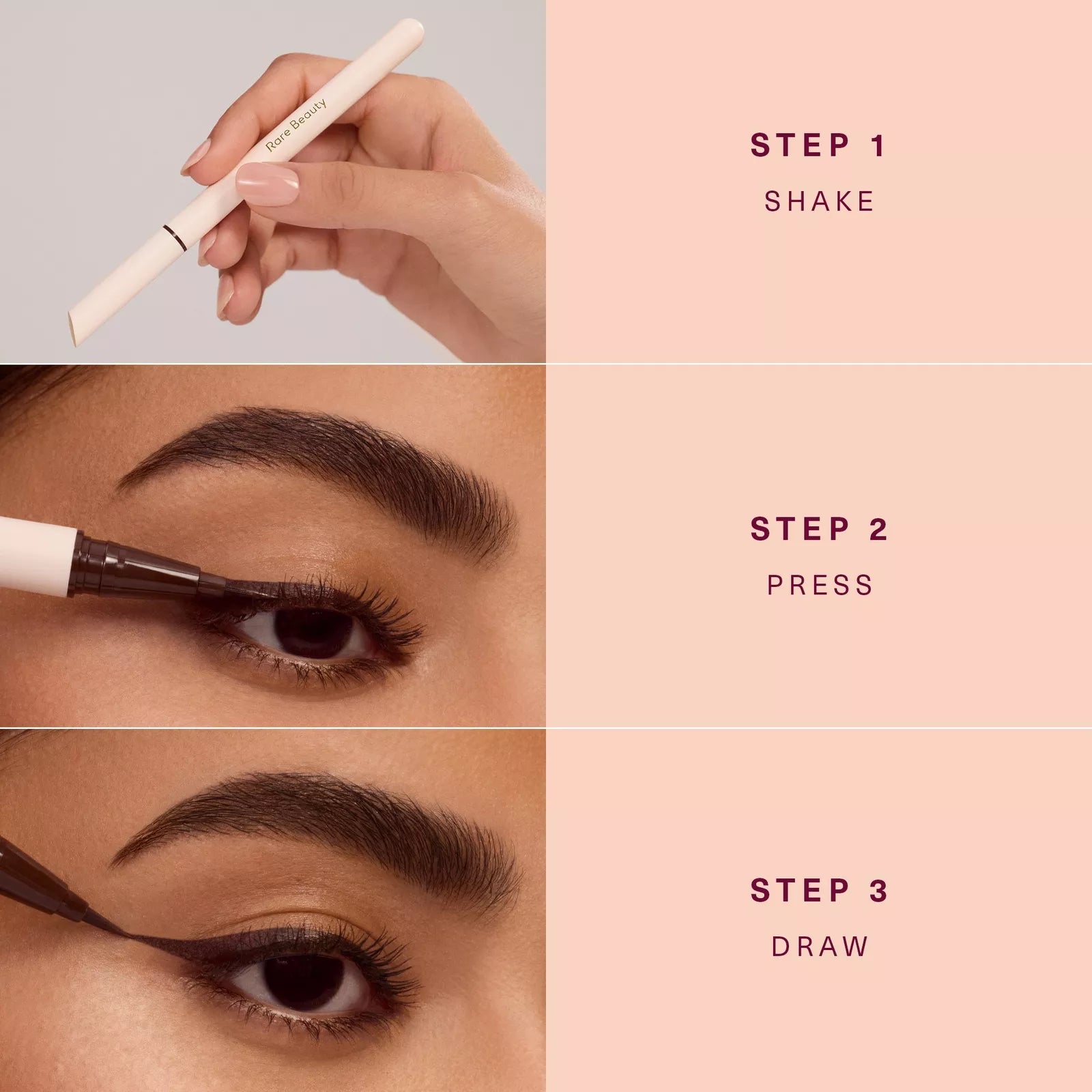 Rare Beauty

STEP 1
SHAKE

STEP 2
PRESS

STEP 3
DRAW