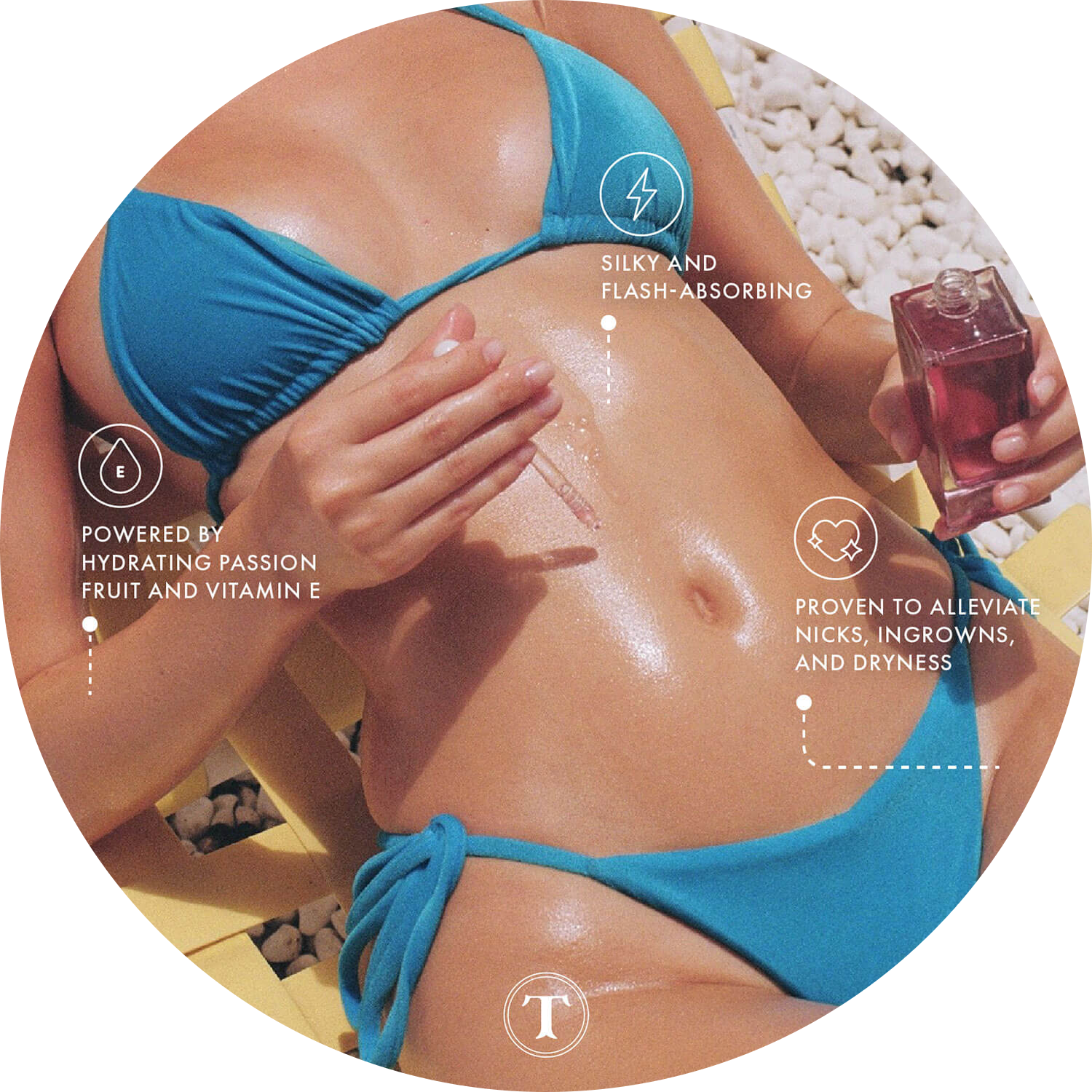 SILKY AND FLASH-ABSORBING

E

POWERED BY HYDRATING PASSION FRUIT AND VITAMIN E

PROVEN TO ALLEVIATE NICKS, INGROWNS, AND DRYNESS

T