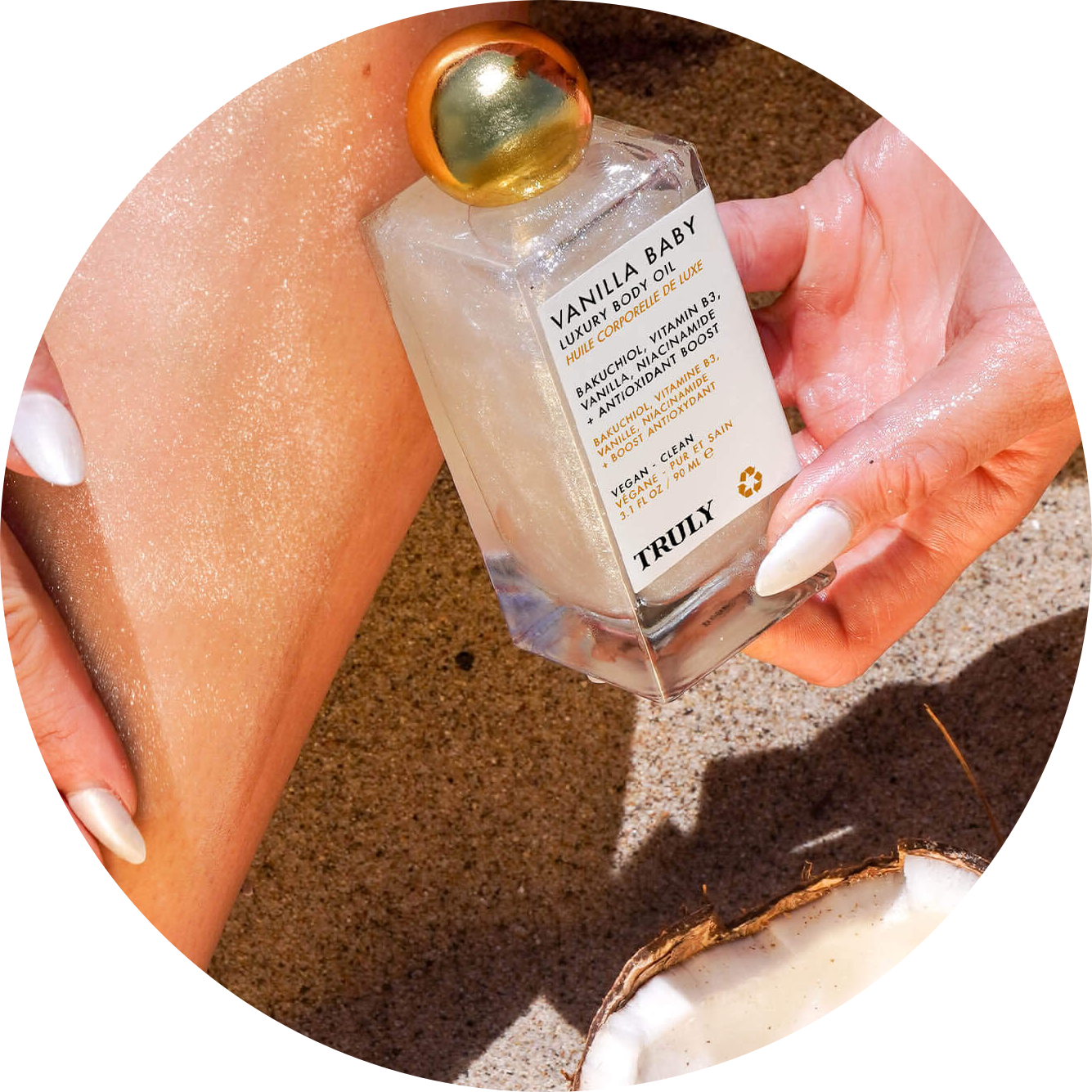 VANILLA BABY
LUXURY BODY OIL
HUILE CORPORELLE DE LUXE

BAKUCHIOL, VITAMIN B3,
VANILLA, NIACINAMIDE
+ ANTIOXIDANT BOOST

BAKUCHIOL, VITAMINE B3,
VANILLE, NIACINAMIDE
+ BOOST ANTIOXYDANT

VEGAN · CLEAN
VÉGANE · PUR ET SAIN
3.1 FL OZ / 90 ML ℮

TRULY