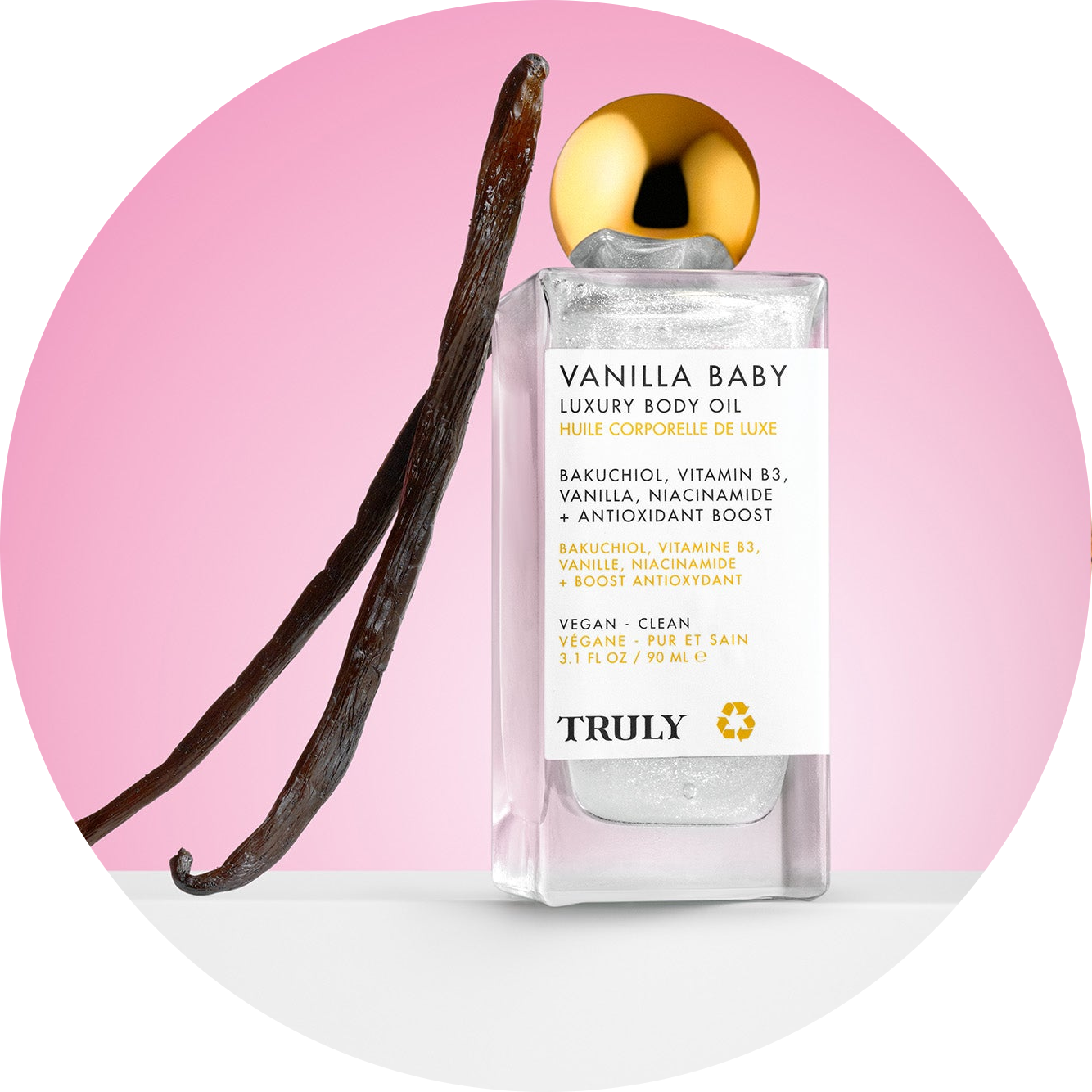 VANILLA BABY
LUXURY BODY OIL
HUILE CORPORELLE DE LUXE

BAKUCHIOL, VITAMIN B3, VANILLA, NIACINAMIDE + ANTIOXIDANT BOOST

BAKUCHIOL, VITAMINE B3, VANILLE, NIACINAMIDE + BOOST ANTIOXYDANT

VEGAN - CLEAN
VÉGANE - PUR ET SAIN
3.1 FL OZ / 90 ML ℮

TRULY